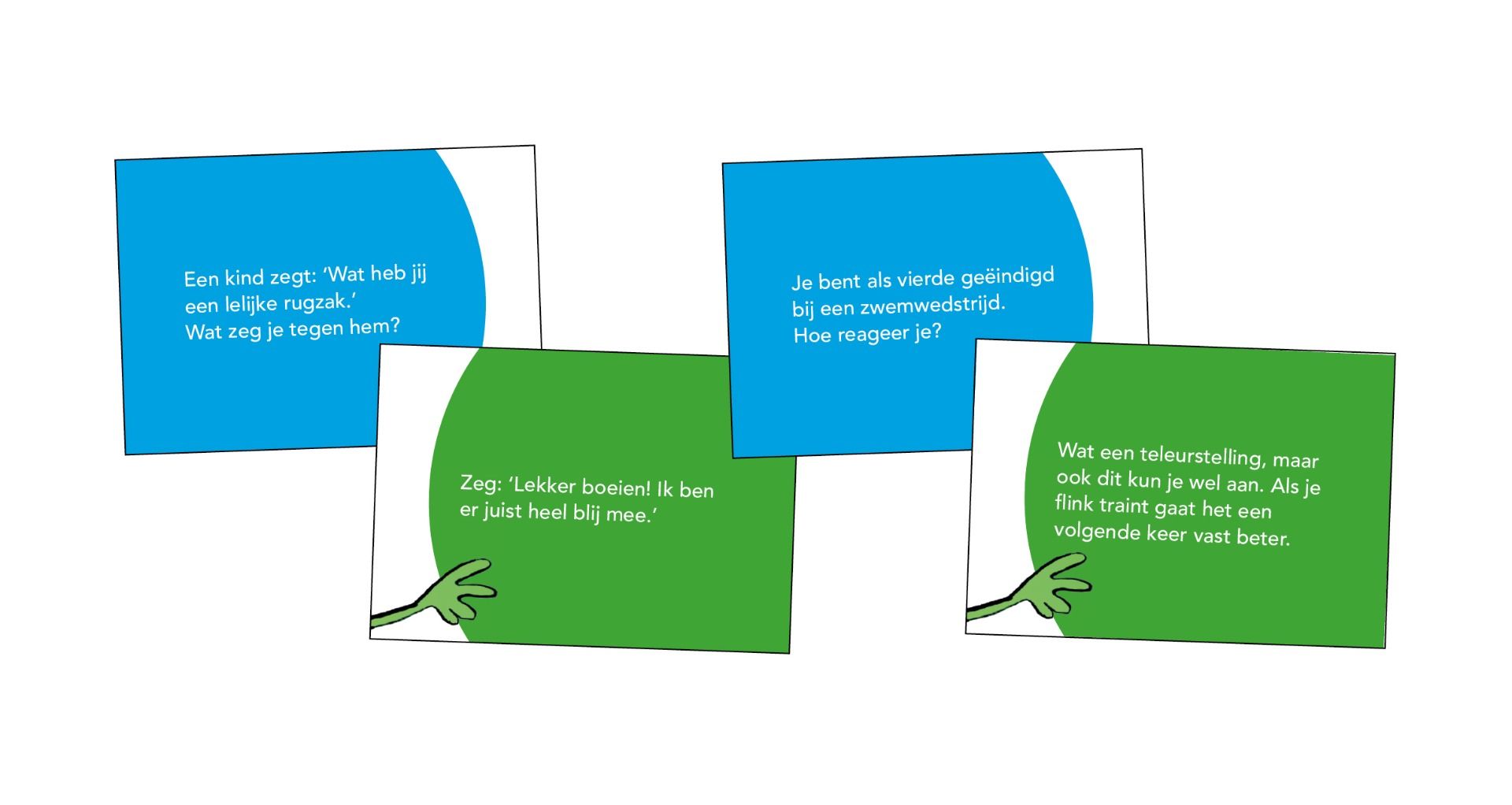 Een kind zegt: 'Wat heb jij een lelijke rugzak.'
Wat zeg je tegen hem?

Zeg: 'Lekker boeien! Ik ben er juist heel blij mee.'

Je bent als vierde geëindigd bij een zwemwedstrijd.
Hoe reageer je?

Wat een teleurstelling, maar ook dit kun je wel aan. Als je flink traint gaat het een volgende keer vast beter.